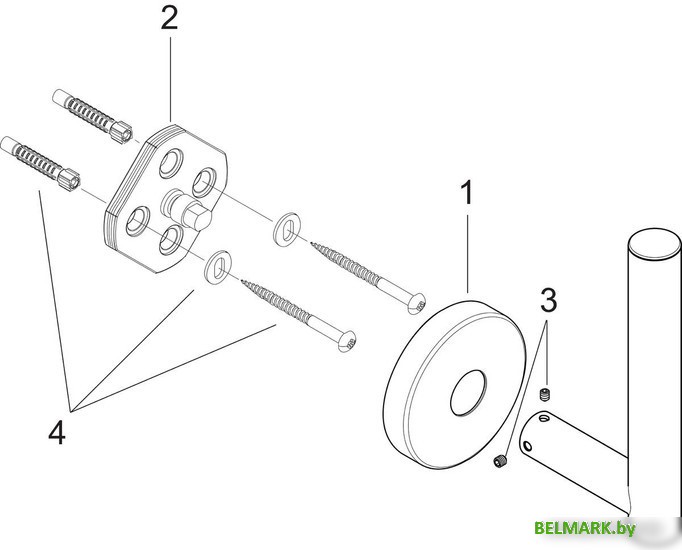 2
1
3
4
BELMARK.by