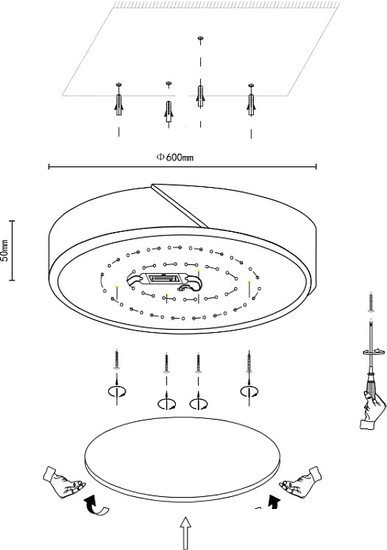 Φ600mm

50mm