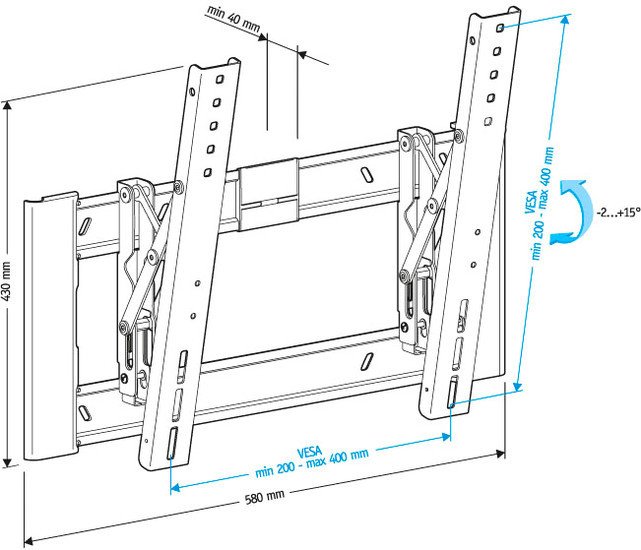 min 40 mm

430 mm

VESA
min 200 - max 400 mm

-2...+15°

VESA
min 200 - max 400 mm

580 mm