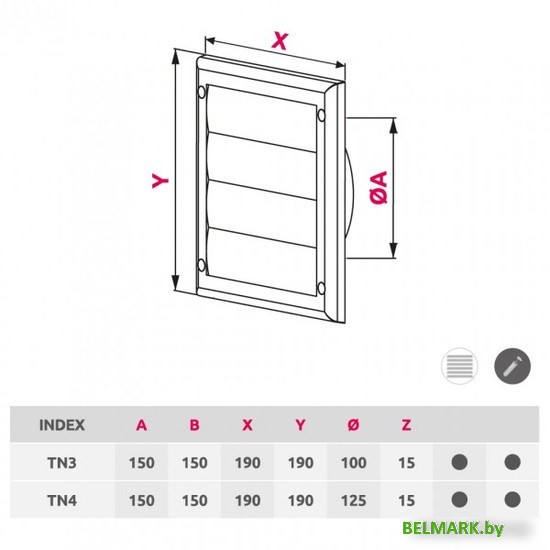 X

Y

ØA

| INDEX | A | B | X | Y | Ø | Z | | |
|---|---|---|---|---|---|---|---|---|
| TN3 | 150 | 150 | 190 | 190 | 100 | 15 | ● | ● |
| TN4 | 150 | 150 | 190 | 190 | 125 | 15 | ● | ● |

BELMARK.by