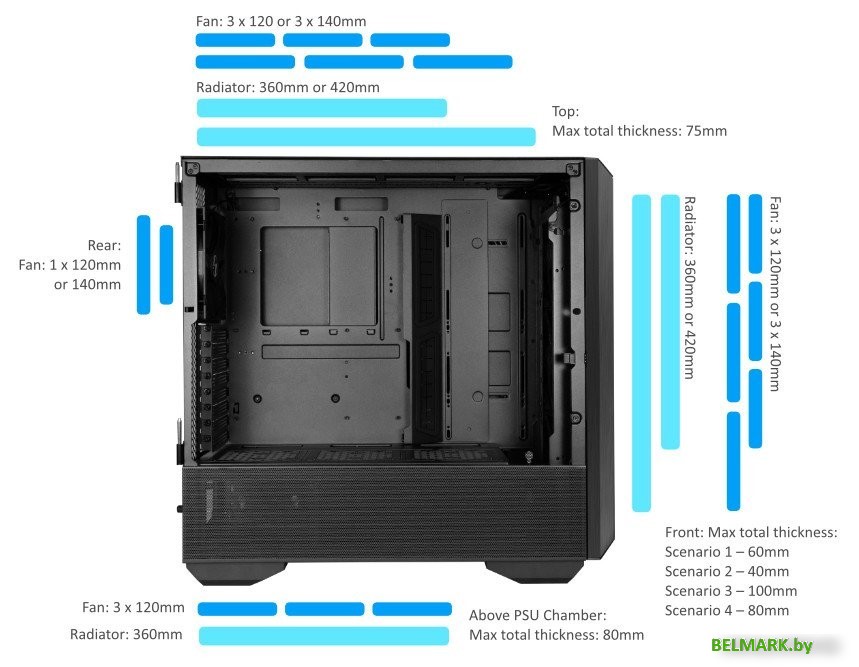 Fan: 3 x 120 or 3 x 140mm

Radiator: 360mm or 420mm

Top:
Max total thickness: 75mm

Rear:
Fan: 1 x 120mm
or 140mm

Radiator: 360mm or 420mm

Fan: 3 x 120mm or 3 x 140mm

Front: Max total thickness:
Scenario 1 – 60mm
Scenario 2 – 40mm
Scenario 3 – 100mm
Scenario 4 – 80mm

Fan: 3 x 120mm

Radiator: 360mm

Above PSU Chamber:
Max total thickness: 80mm

BELMARK.by