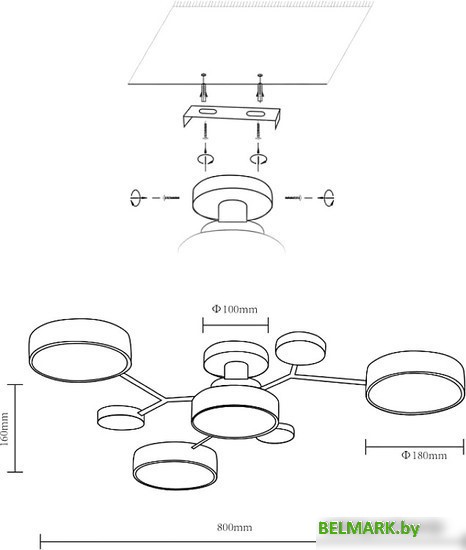 Φ100mm

160mm

Φ180mm

800mm

BELMARK.by