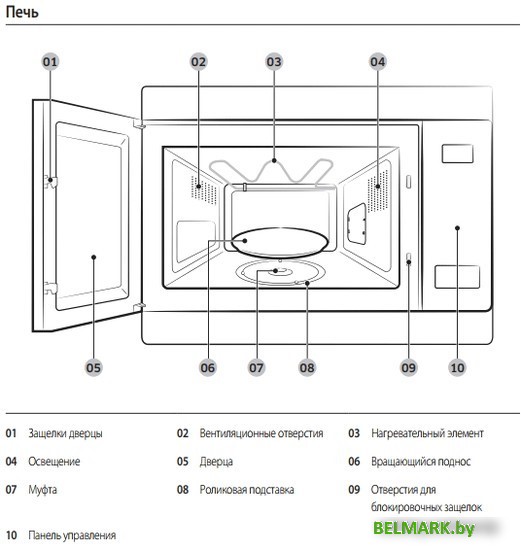 Печь

01 02 03 04

05 06 07 08 09 10

01 Защелки дверцы
02 Вентиляционные отверстия
03 Нагревательный элемент
04 Освещение
05 Дверца
06 Вращающийся поднос
07 Муфта
08 Роликовая подставка
09 Отверстия для блокировочных защелок
10 Панель управления

BELMARK.by