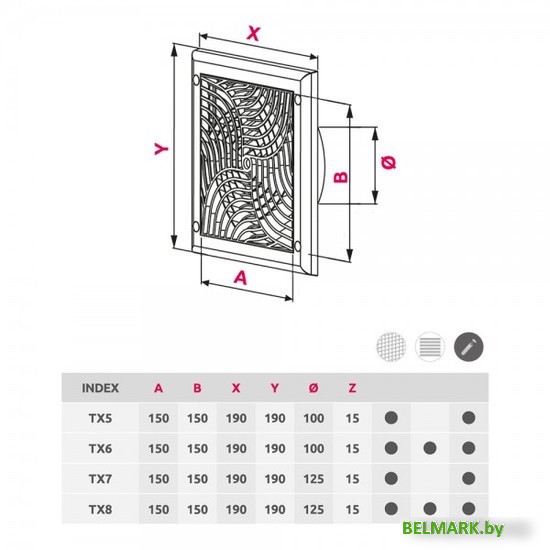 X

Y

B

Ø

A

| INDEX | A | B | X | Y | Ø | Z | | | |
|---|---|---|---|---|---|---|---|---|---|
| TX5 | 150 | 150 | 190 | 190 | 100 | 15 | ● | | ● |
| TX6 | 150 | 150 | 190 | 190 | 100 | 15 | ● | ● | ● |
| TX7 | 150 | 150 | 190 | 190 | 125 | 15 | ● | | ● |
| TX8 | 150 | 150 | 190 | 190 | 125 | 15 | ● | ● | ● |

BELMARK.by