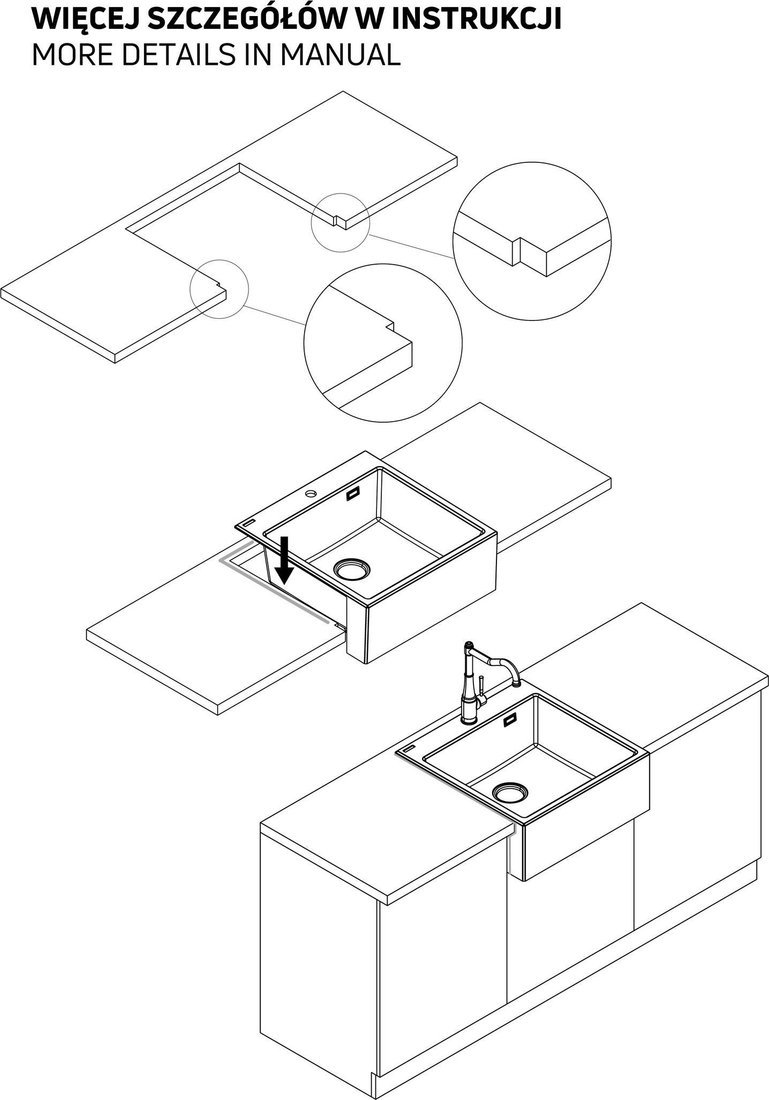 WIĘCEJ SZCZEGÓŁÓW W INSTRUKCJI
MORE DETAILS IN MANUAL