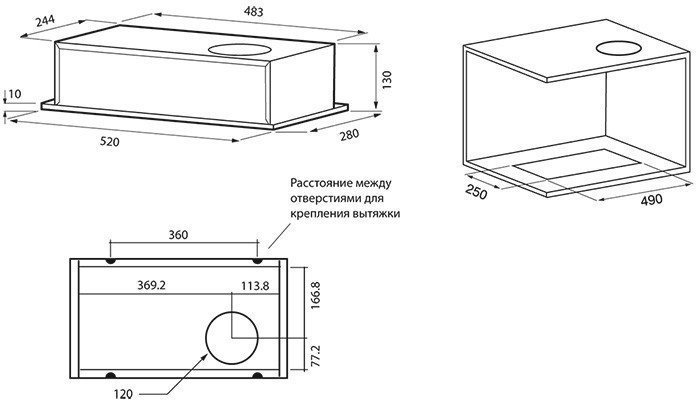 244
483
130
10
520
280
250
490
Расстояние между отверстиями для крепления вытяжки
360
369.2
113.8
166.8
77.2
120