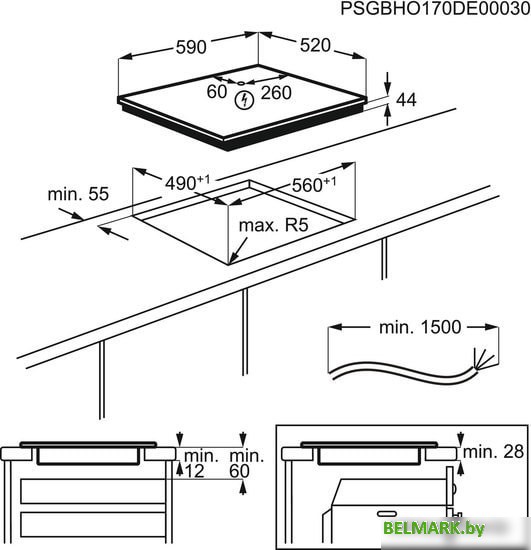 PSGBHO170DE00030

590

520

60

260

44

$490^{+1}$

$560^{+1}$

min. 55

max. R5

min. 1500

min. 12

min. 60

min. 28

BELMARK.by