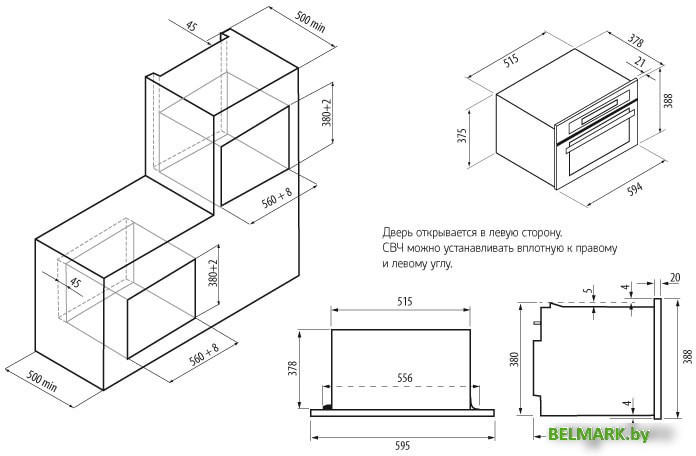 45
500 min
380+2
560 + 8
45
380+2
560 + 8
500 min
515
378
21
388
375
594

Дверь открывается в левую сторону.
СВЧ можно устанавливать вплотную к правому и левому углу.

515
378
556
595
5
4
20
380
388
4
BELMARK.by