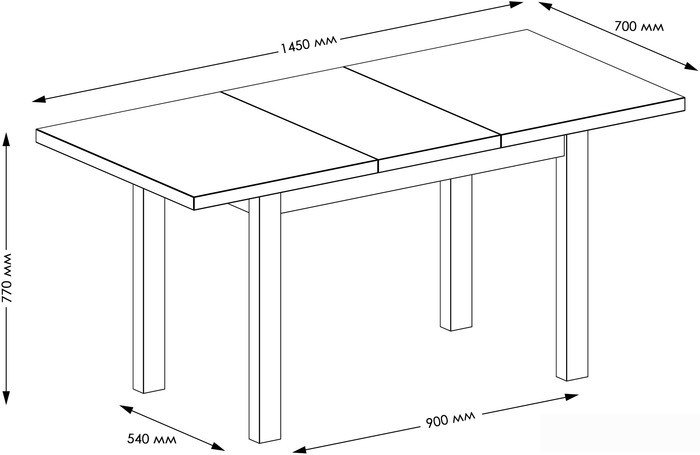 1450 мм
700 мм
770 мм
540 мм
900 мм