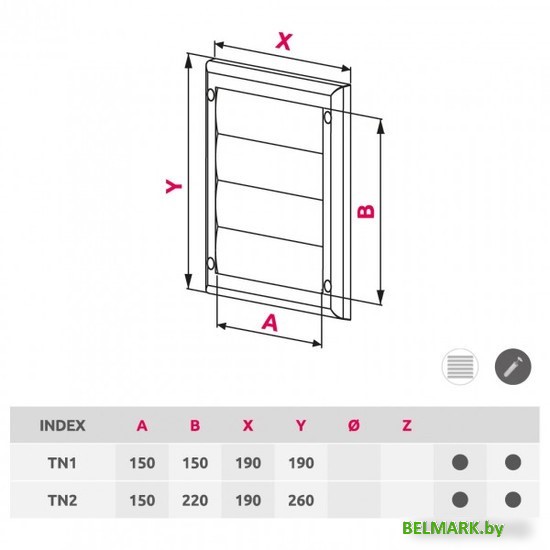 X

Y

B

A

| INDEX | A | B | X | Y | Ø | Z | | |
|---|---|---|---|---|---|---|---|---|
| TN1 | 150 | 150 | 190 | 190 | | | ● | ● |
| TN2 | 150 | 220 | 190 | 260 | | | ● | ● |

BELMARK.by