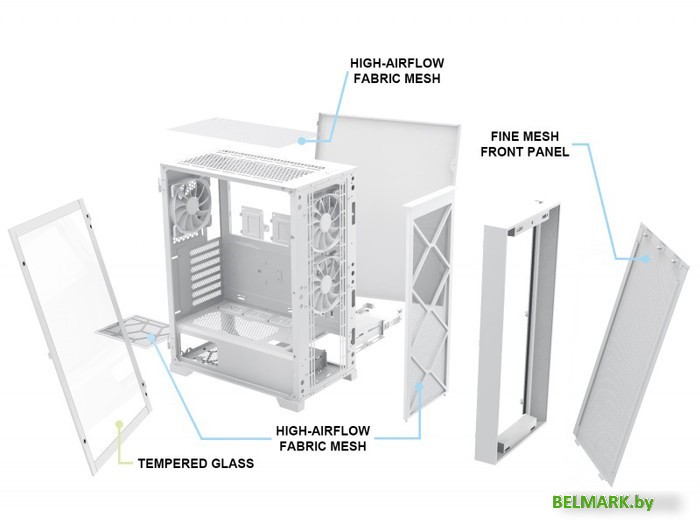 HIGH-AIRFLOW FABRIC MESH

FINE MESH FRONT PANEL

HIGH-AIRFLOW FABRIC MESH

TEMPERED GLASS

BELMARK.by