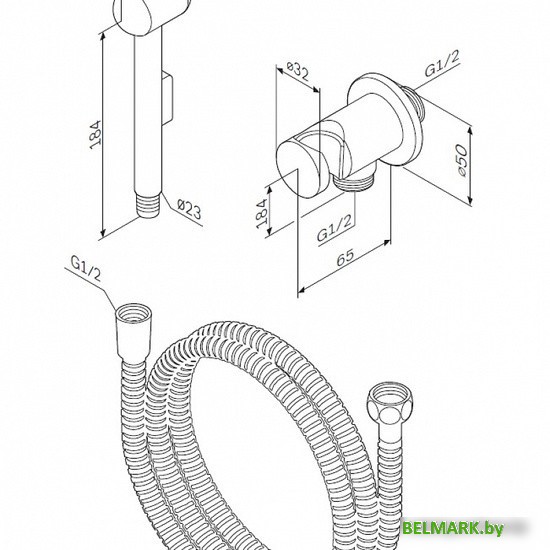 184
ø23
ø32
G1/2
ø50
184
G1/2
65
G1/2
BELMARK.by