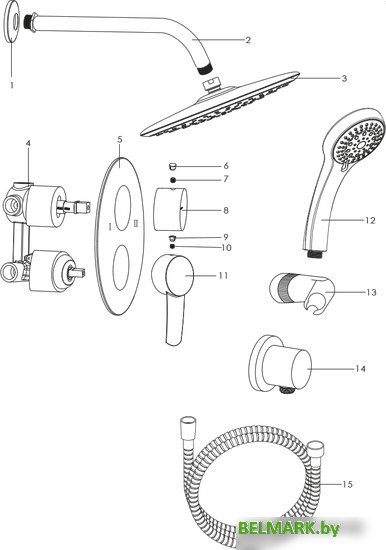 1
2
3
4
5
I
II
6
7
8
9
10
11
12
13
14
15
BELMARK.by