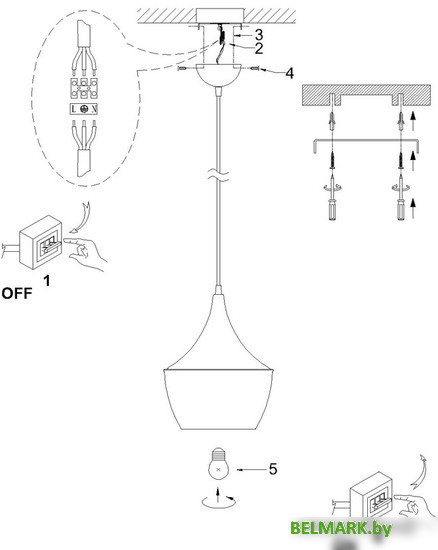 3
2
4
L N
OFF
1
5
BELMARK.by