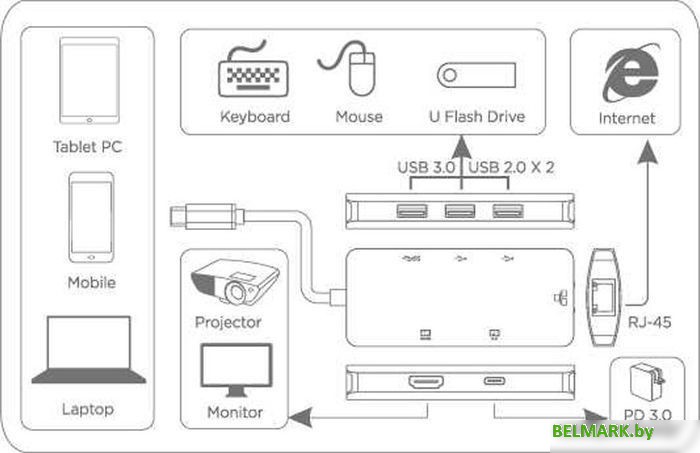 Tablet PC

Mobile

Laptop

Keyboard

Mouse

U Flash Drive

Internet

USB 3.0

USB 2.0 X 2

Projector

Monitor

RJ-45

PD 3.0

BELMARK.by