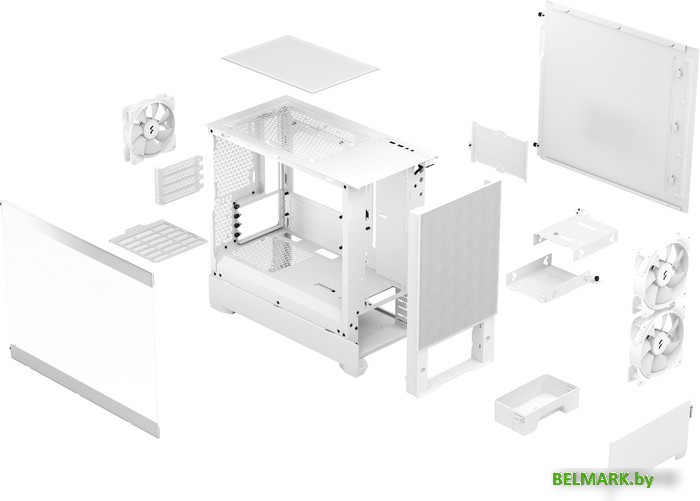 BELMARK.by