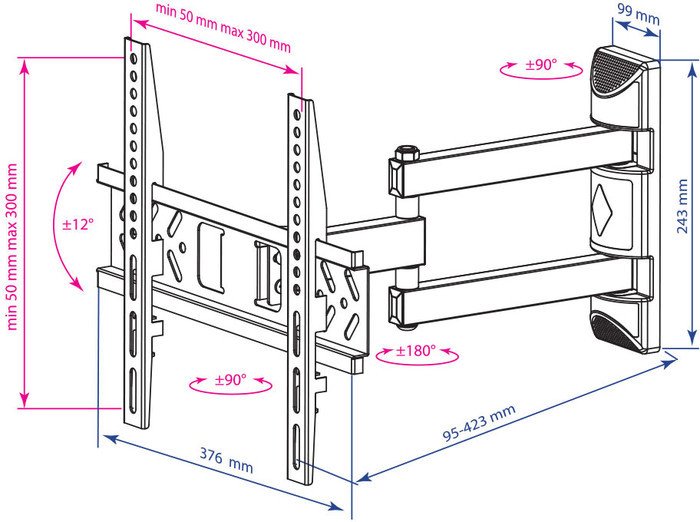 min 50 mm max 300 mm

99 mm

±90°

min 50 mm max 300 mm

±12°

243 mm

±180°

±90°

95-423 mm

376 mm