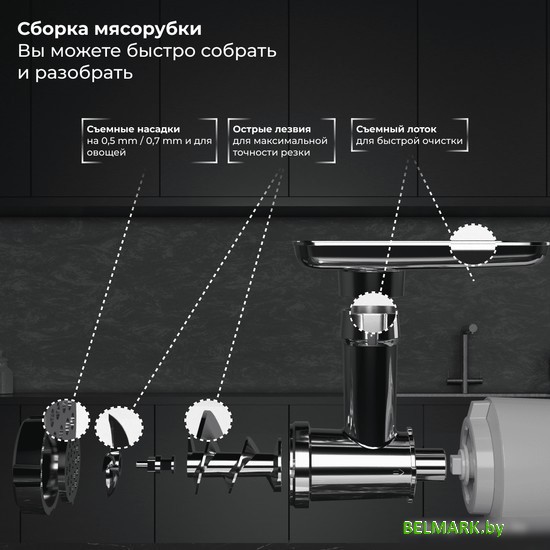 Сборка мясорубки
Вы можете быстро собрать и разобрать

Съемные насадки
на 0,5 mm / 0,7 mm и для овощей

Острые лезвия
для максимальной точности резки

Съемный лоток
для быстрой очистки

BELMARK.by