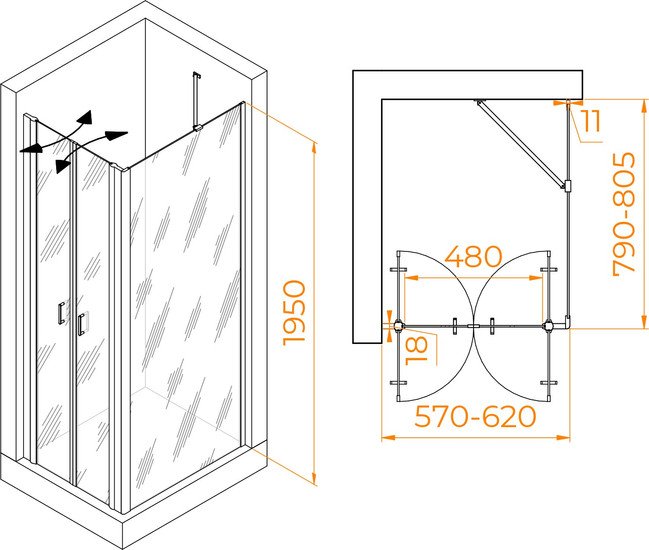 1950
11
790-805
480
18
570-620