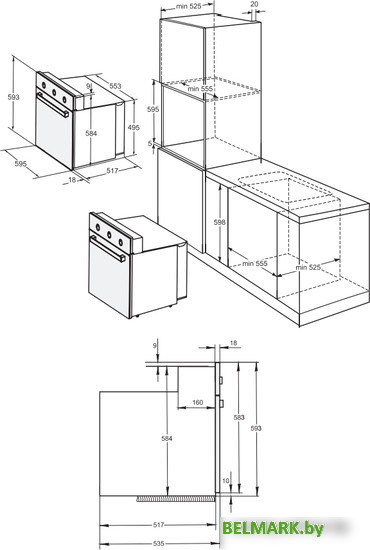 min 525
20
593
9
553
min 555
595
584
495
5
595
18
517
598
min 555
min 525
9
18
160
584
583
593
10
517
535
BELMARK.by