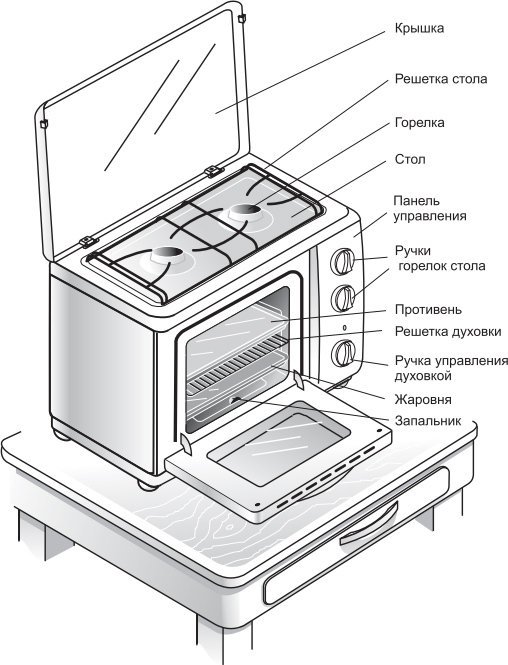 Крышка

Решетка стола

Горелка

Стол

Панель управления

Ручки горелок стола

Противень

Решетка духовки

Ручка управления духовкой

Жаровня

Запальник