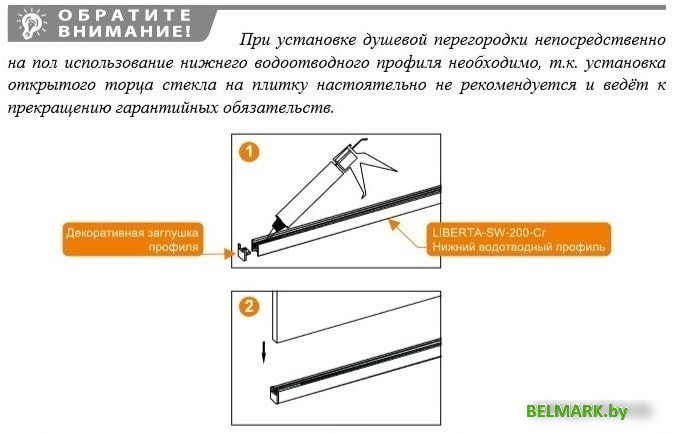 ОБРАТИТЕ ВНИМАНИЕ!

При установке душевой перегородки непосредственно на пол использование нижнего водоотводного профиля необходимо, т.к. установка открытого торца стекла на плитку настоятельно не рекомендуется и ведёт к прекращению гарантийных обязательств.

1

Декоративная заглушка профиля

LIBERTA-SW-200-Cr
Нижний водотводный профиль

2

BELMARK.by