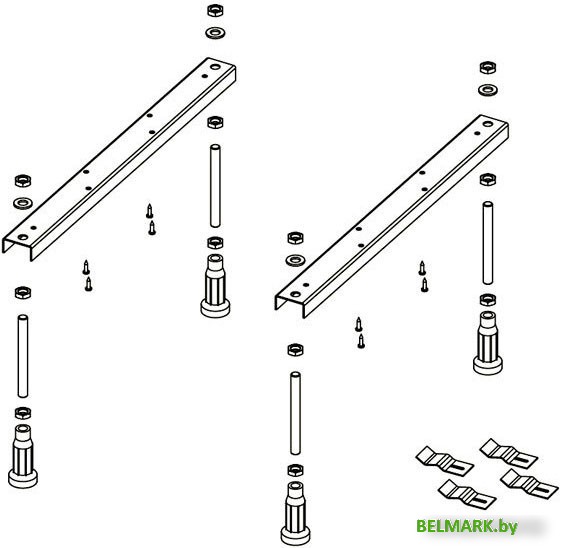 BELMARK.by