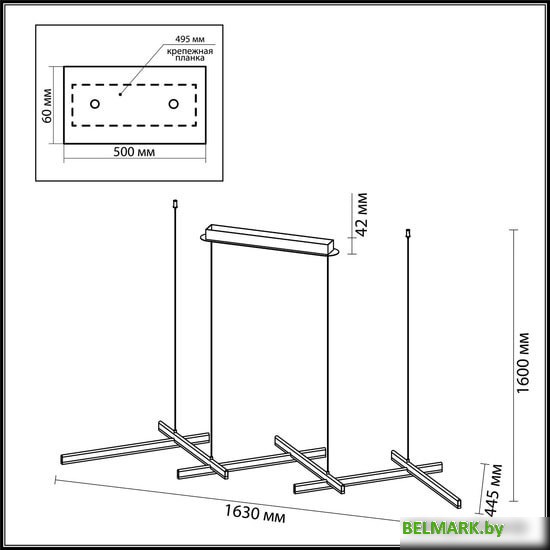 495 мм
крепежная планка
60 мм
500 мм
42 мм
1600 мм
445 мм
1630 мм
BELMARK.by