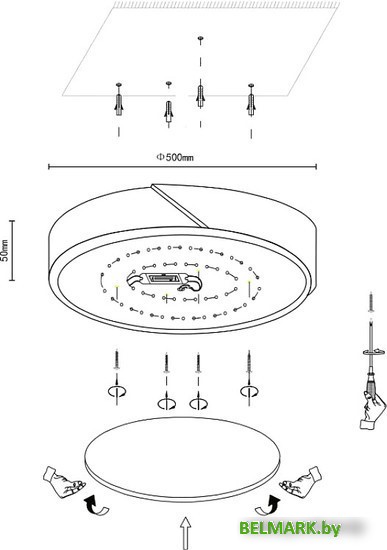 Φ500mm

50mm

BELMARK.by