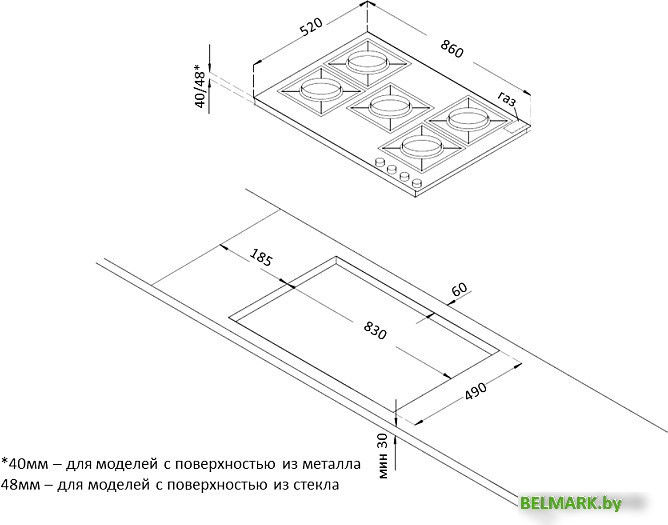 520
860
40/48*
газ
185
60
830
490
мин 30
*40мм – для моделей с поверхностью из металла
48мм – для моделей с поверхностью из стекла
BELMARK.by