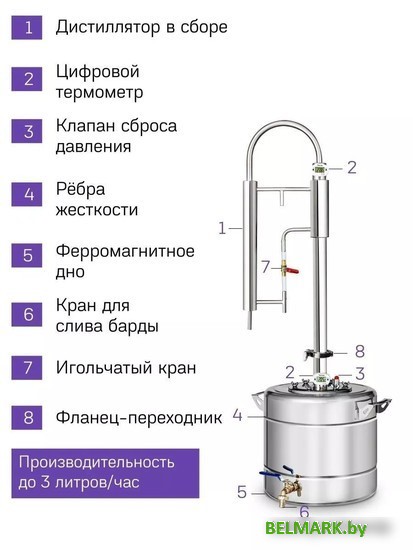 1 Дистиллятор в сборе

2 Цифровой термометр

3 Клапан сброса давления

4 Рёбра жесткости

5 Ферромагнитное дно

6 Кран для слива барды

7 Игольчатый кран

8 Фланец-переходник

Производительность до 3 литров/час

2

1

7

8

2

3

4

5

6

BELMARK.by