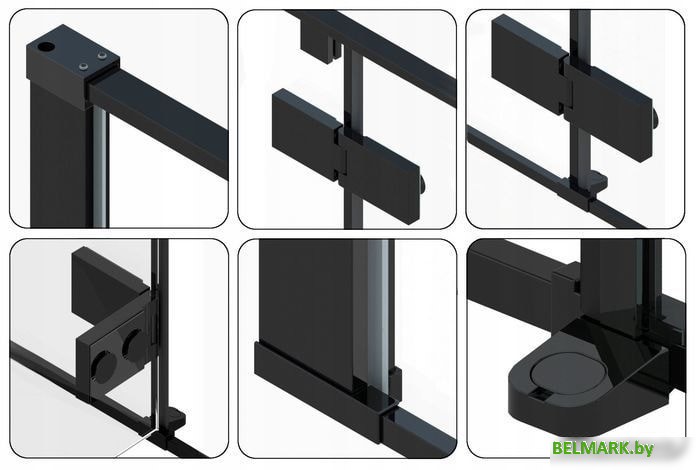 BELMARK.by