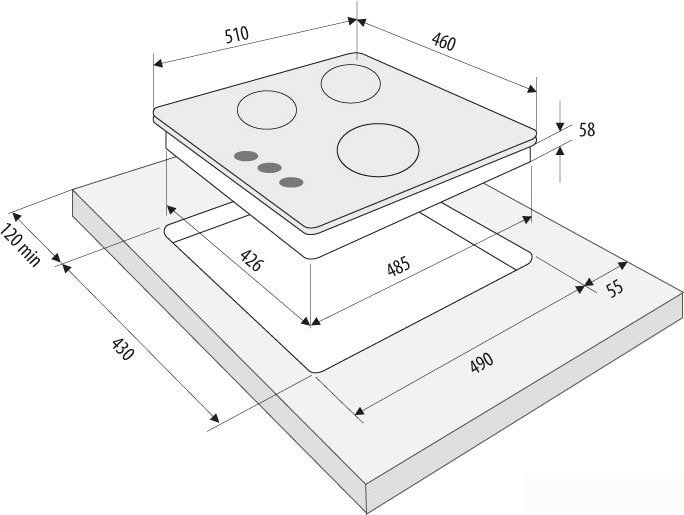 510
460
58
120 min
426
485
55
430
490