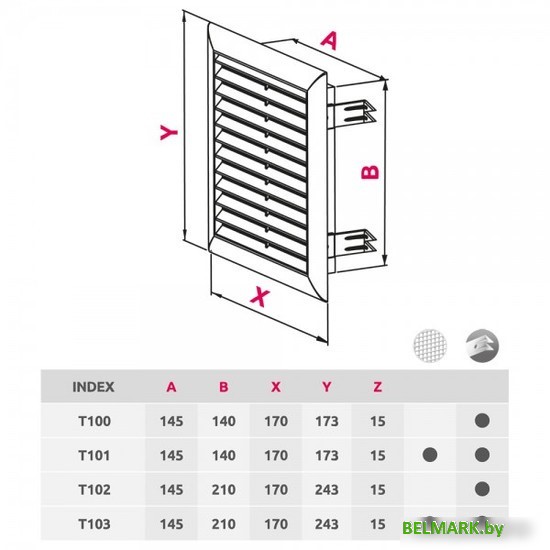 A

Y

B

X

| INDEX | A | B | X | Y | Z | | |
|---|---|---|---|---|---|---|---|
| T100 | 145 | 140 | 170 | 173 | 15 | | ● |
| T101 | 145 | 140 | 170 | 173 | 15 | ● | ● |
| T102 | 145 | 210 | 170 | 243 | 15 | | ● |
| T103 | 145 | 210 | 170 | 243 | 15 | ● | ● |

BELMARK.by