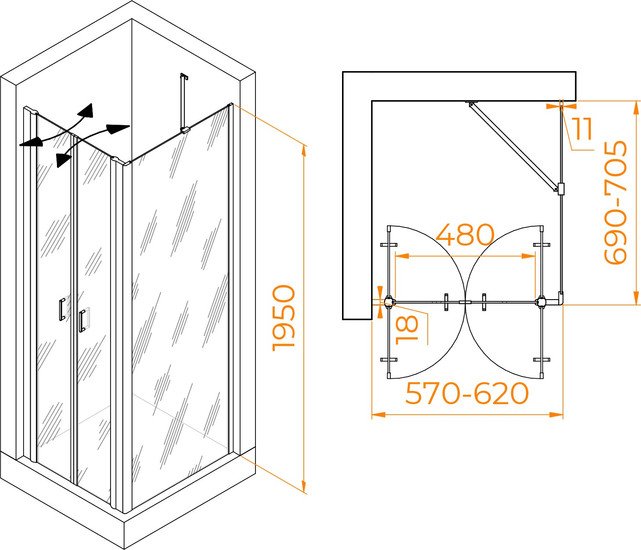 1950
11
690-705
480
18
570-620