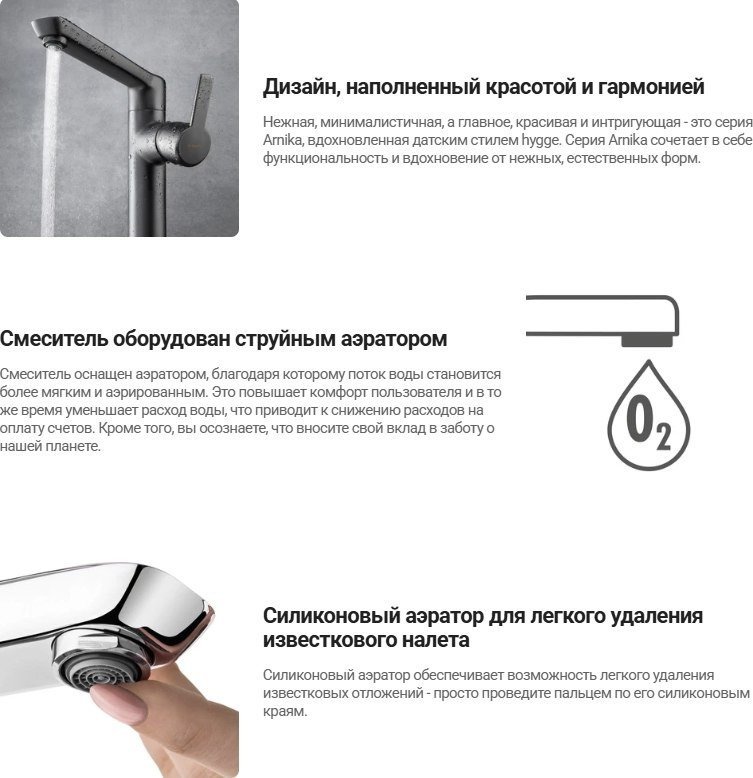 Дизайн, наполненный красотой и гармонией

Нежная, минималистичная, а главное, красивая и интригующая - это серия Arnika, вдохновленная датским стилем hygge. Серия Arnika сочетает в себе функциональность и вдохновение от нежных, естественных форм.

Смеситель оборудован струйным аэратором

Смеситель оснащен аэратором, благодаря которому поток воды становится более мягким и аэрированным. Это повышает комфорт пользователя и в то же время уменьшает расход воды, что приводит к снижению расходов на оплату счетов. Кроме того, вы осознаете, что вносите свой вклад в заботу о нашей планете.

$O_2$

Силиконовый аэратор для легкого удаления известкового налета

Силиконовый аэратор обеспечивает возможность легкого удаления известковых отложений - просто проведите пальцем по его силиконовым краям.