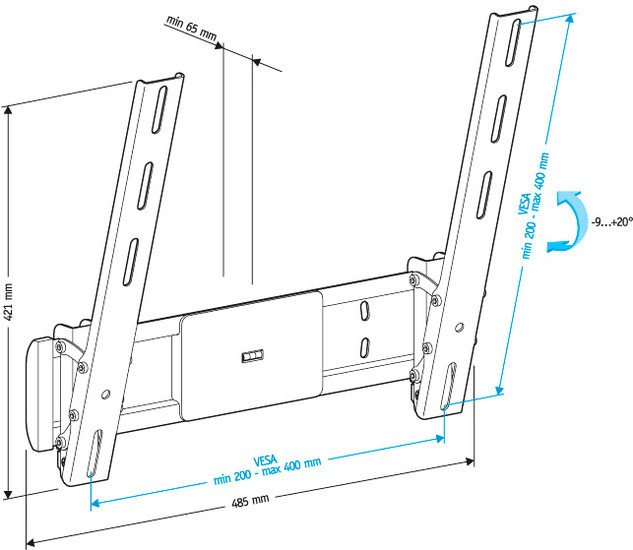 min 65 mm

421 mm

VESA
min 200 - max 400 mm

-9...+20°

VESA
min 200 - max 400 mm

485 mm