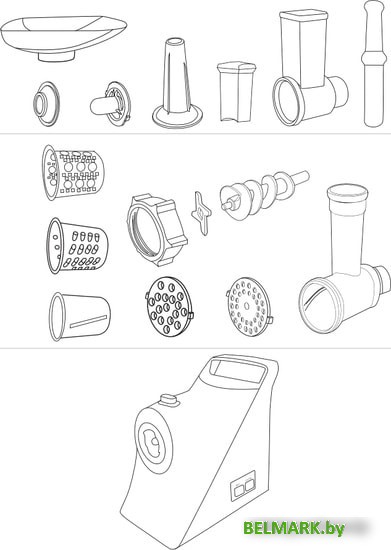 BELMARK.by