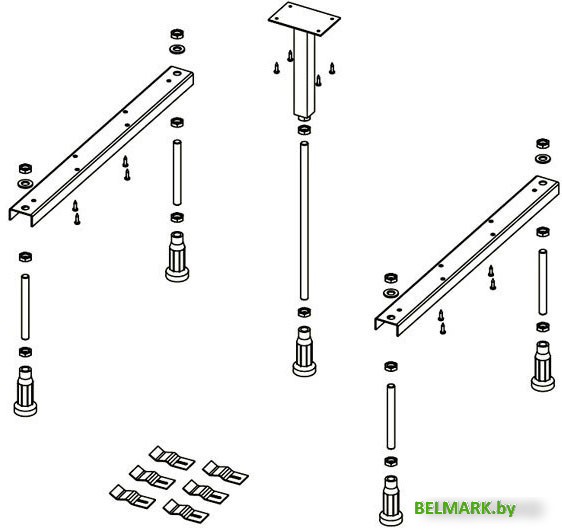 BELMARK.by