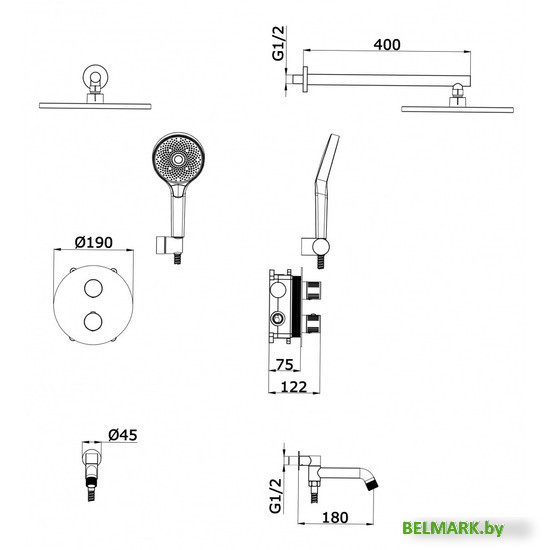 G1/2
400
Ø190
75
122
Ø45
G1/2
180
BELMARK.by