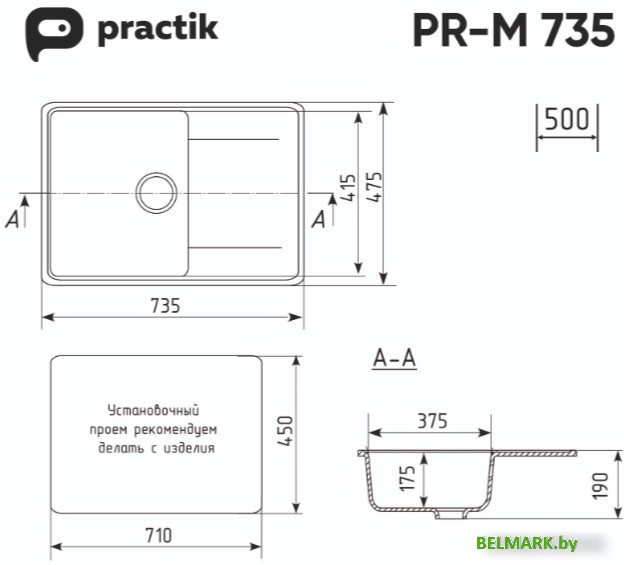 practik

PR-M 735

500

A

A

415

475

735

A-A

Установочный проем рекомендуем делать с изделия

450

710

375

175

190

BELMARK.by