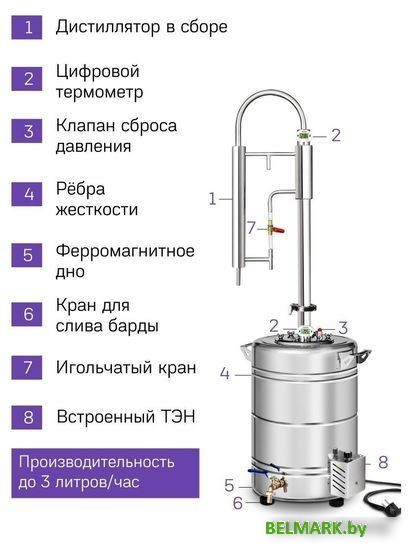 1 Дистиллятор в сборе

2 Цифровой термометр

3 Клапан сброса давления

4 Рёбра жесткости

5 Ферромагнитное дно

6 Кран для слива барды

7 Игольчатый кран

8 Встроенный ТЭН

Производительность до 3 литров/час

2

1

7

2

3

4

8

5

6

BELMARK.by