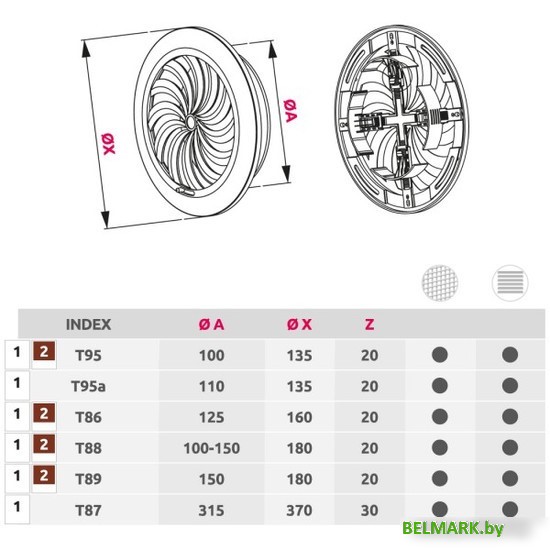 ØX

ØA

| | | INDEX | Ø A | Ø X | Z | | |
|---|---|---|---|---|---|---|---|
| 1 | 2 | T95 | 100 | 135 | 20 | ● | ● |
| 1 | | T95a | 110 | 135 | 20 | ● | ● |
| 1 | 2 | T86 | 125 | 160 | 20 | ● | ● |
| 1 | 2 | T88 | 100-150 | 180 | 20 | ● | ● |
| 1 | 2 | T89 | 150 | 180 | 20 | ● | ● |
| 1 | | T87 | 315 | 370 | 30 | ● | ● |

BELMARK.by