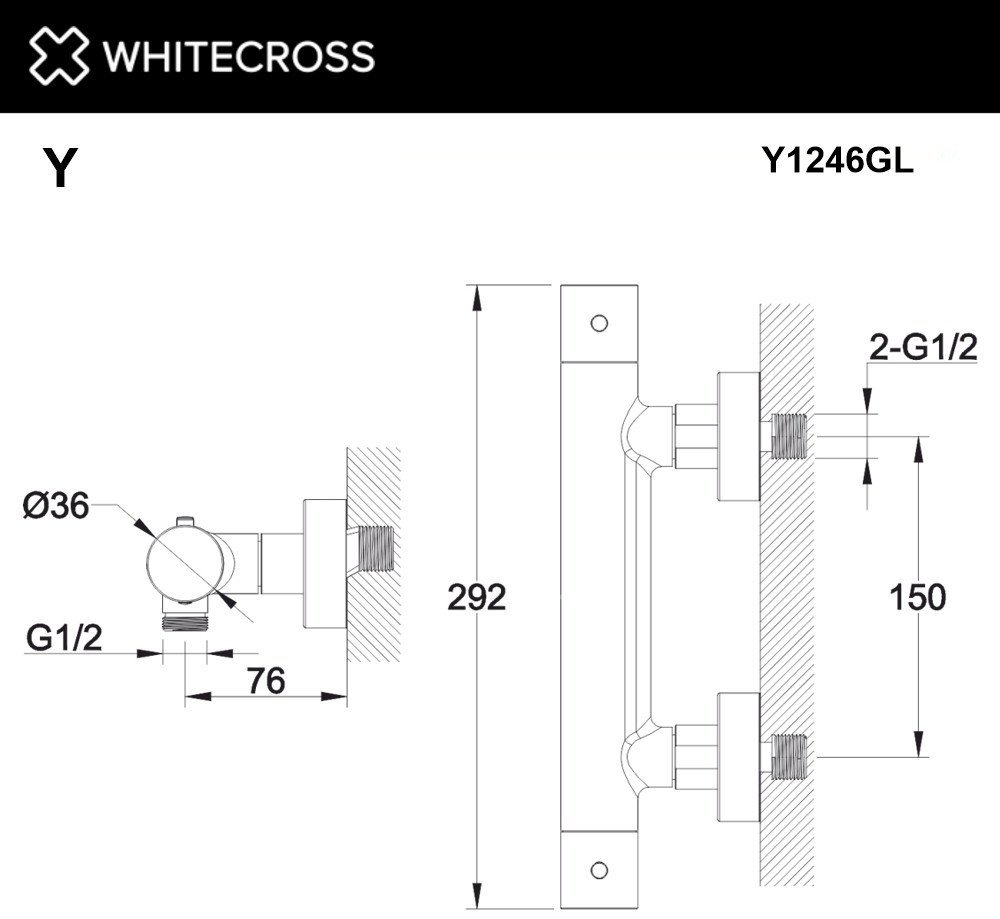 WHITECROSS

Y

Y1246GL

Ø36

G1/2

76

292

2-G1/2

150