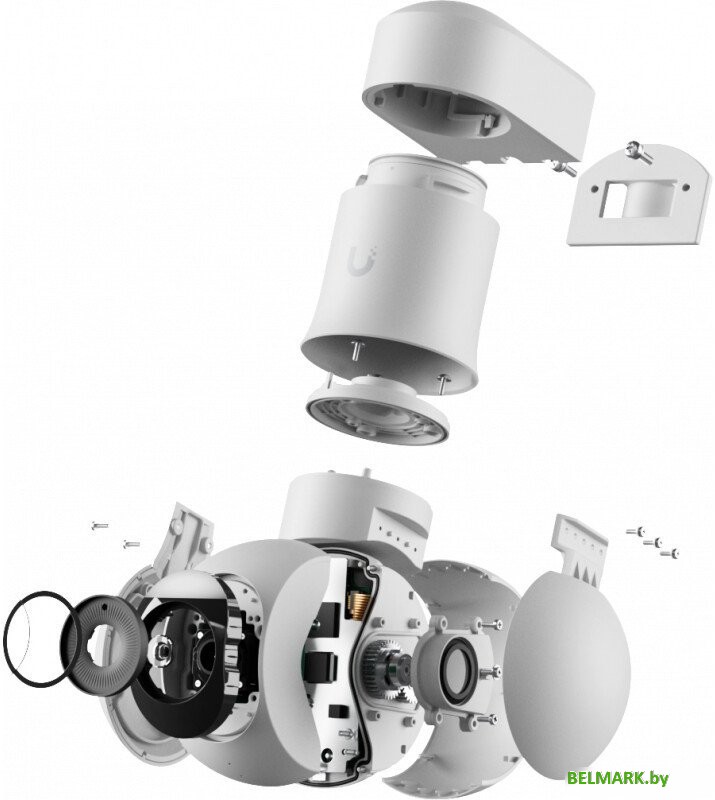 BELMARK.by