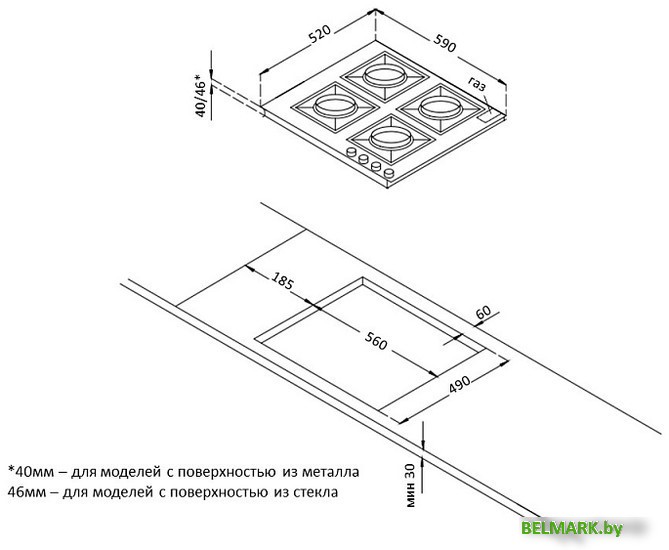 520
590
40/46*
газ
185
60
560
490
мин 30
*40мм – для моделей с поверхностью из металла
46мм – для моделей с поверхностью из стекла
BELMARK.by